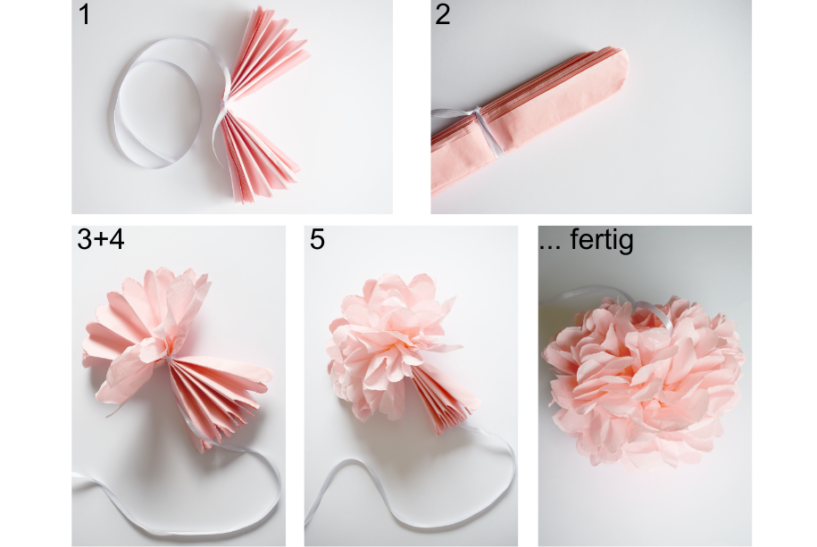 1

2

3+4

5

... fertig